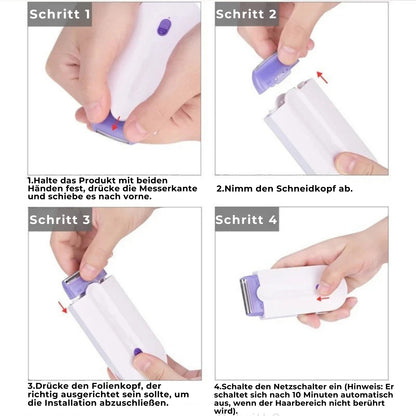 Schritt 1

1.Halte das Produkt mit beiden Händen fest, drücke die Messerkante und schiebe es nach vorne.

Schritt 2

2.Nimm den Schneidkopf ab.

Schritt 3

3.Drücke den Folienkopf, der richtig ausgerichtet sein sollte, um die Installation abzuschließen.

Schritt 4

4.Schalte den Netzschalter ein (Hinweis: Er schaltet sich nach 10 Minuten automatisch aus, wenn der Haarbereich nicht berührt wird).