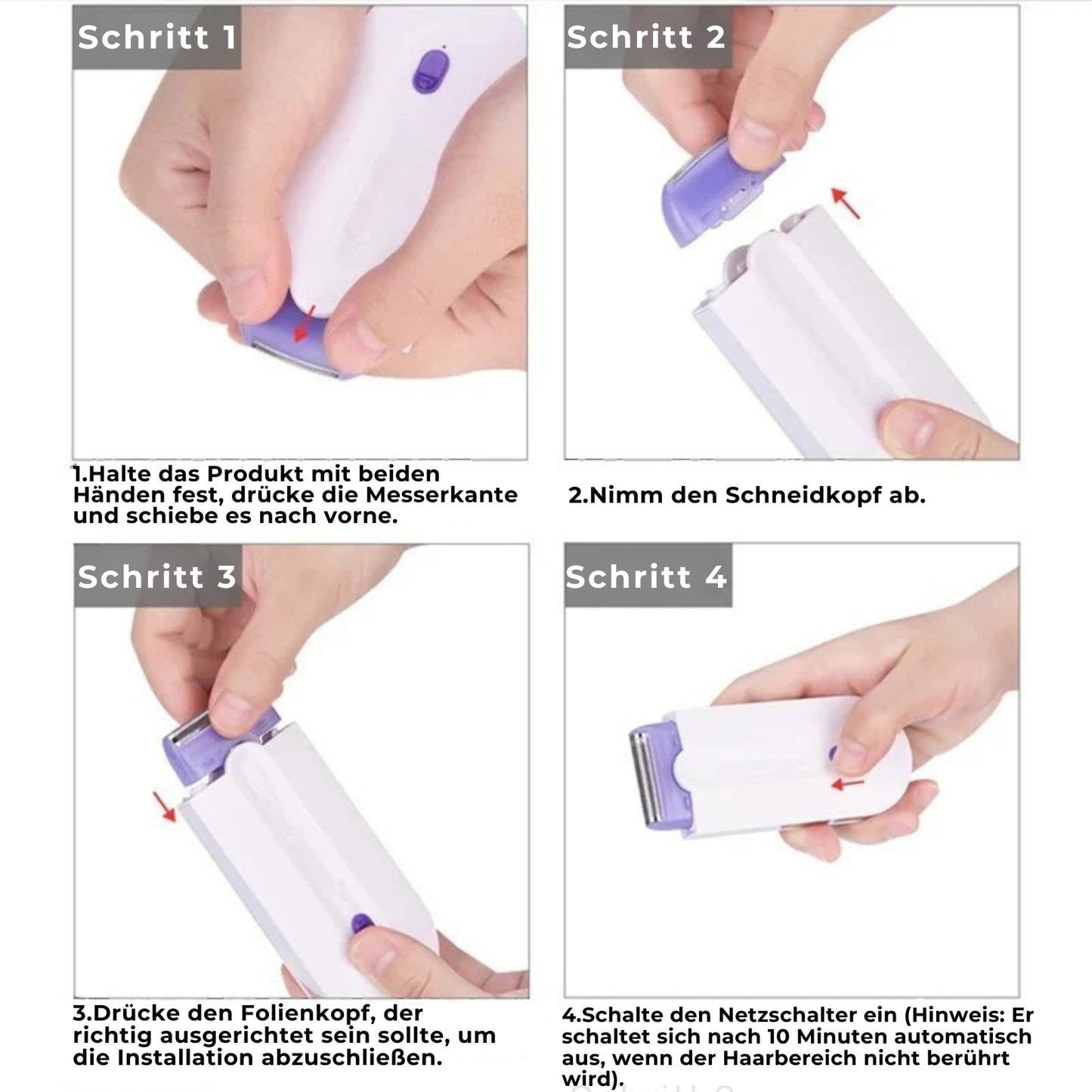 Schritt 1

1.Halte das Produkt mit beiden Händen fest, drücke die Messerkante und schiebe es nach vorne.

Schritt 2

2.Nimm den Schneidkopf ab.

Schritt 3

3.Drücke den Folienkopf, der richtig ausgerichtet sein sollte, um die Installation abzuschließen.

Schritt 4

4.Schalte den Netzschalter ein (Hinweis: Er schaltet sich nach 10 Minuten automatisch aus, wenn der Haarbereich nicht berührt wird).